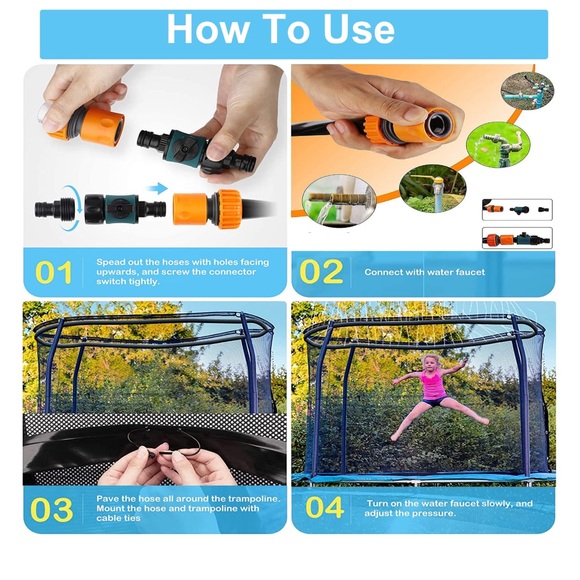 How To Use

01 Spead out the hoses with holes facing upwards, and screw the connector switch tightly.

02 Connect with water faucet

03 Pave the hose all around the trampoline. Mount the hose and trampoline with cable ties

04 Turn on the water faucet slowly, and adjust the pressure.